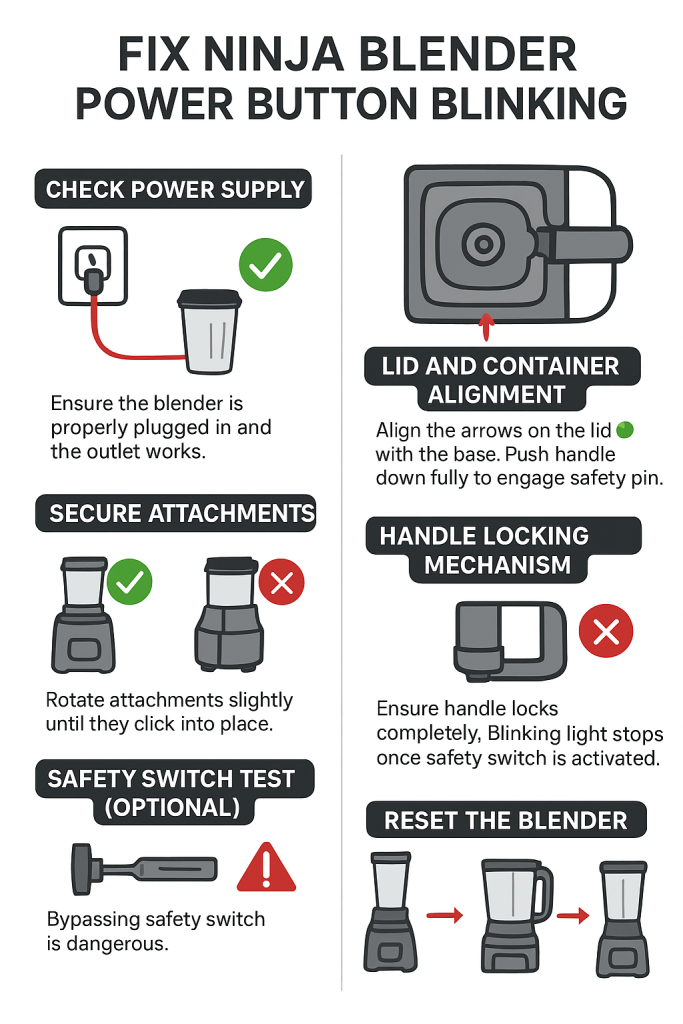 FIX NINJA BLENDER POWER BUTTON BLINKING

CHECK POWER SUPPLY

Ensure the blender is properly plugged in and the outlet works.

SECURE ATTACHMENTS

Rotate attachments slightly until they click into place.

SAFETY SWITCH TEST (OPTIONAL)

Bypassing safety switch is dangerous.

LID AND CONTAINER ALIGNMENT

Align the arrows on the lid with the base. Push handle down fully to engage safety pin.

HANDLE LOCKING MECHANISM

Ensure handle locks completely, Blinking light stops once safety switch is activated.

RESET THE BLENDER