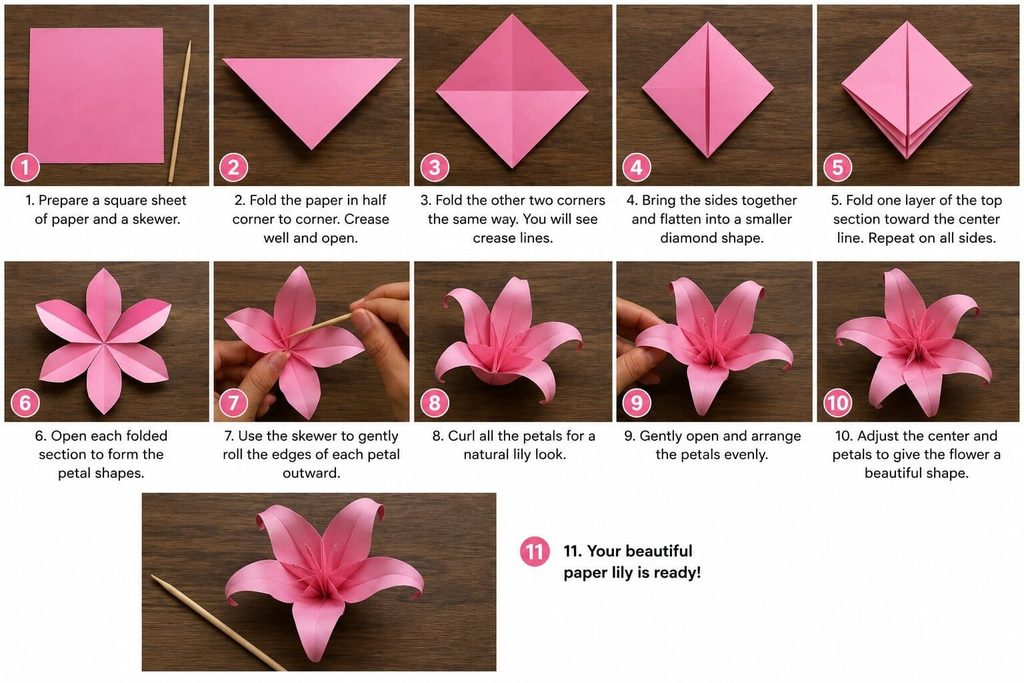 1

1. Prepare a square sheet of paper and a skewer.

2

2. Fold the paper in half corner to corner. Crease well and open.

3

3. Fold the other two corners the same way. You will see crease lines.

4

4. Bring the sides together and flatten into a smaller diamond shape.

5

5. Fold one layer of the top section toward the center line. Repeat on all sides.

6

6. Open each folded section to form the petal shapes.

7

7. Use the skewer to gently roll the edges of each petal outward.

8

8. Curl all the petals for a natural lily look.

9

9. Gently open and arrange the petals evenly.

10

10. Adjust the center and petals to give the flower a beautiful shape.

11

11. Your beautiful paper lily is ready!