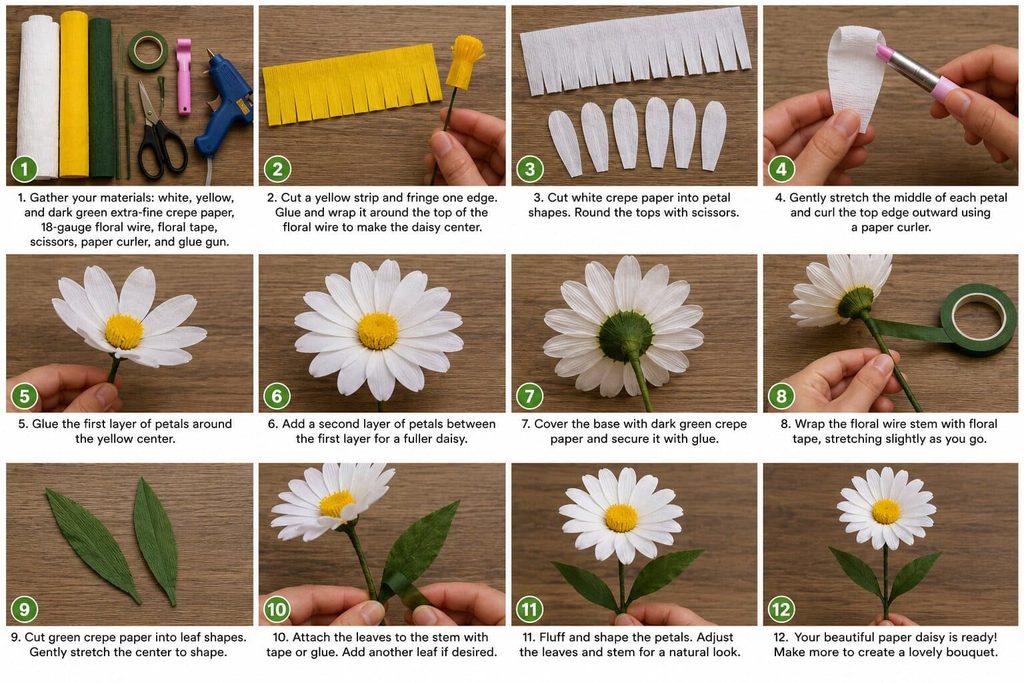 1

1. Gather your materials: white, yellow, and dark green extra-fine crepe paper, 18-gauge floral wire, floral tape, scissors, paper curler, and glue gun.

2

2. Cut a yellow strip and fringe one edge. Glue and wrap it around the top of the floral wire to make the daisy center.

3

3. Cut white crepe paper into petal shapes. Round the tops with scissors.

4

4. Gently stretch the middle of each petal and curl the top edge outward using a paper curler.

5

5. Glue the first layer of petals around the yellow center.

6

6. Add a second layer of petals between the first layer for a fuller daisy.

7

7. Cover the base with dark green crepe paper and secure it with glue.

8

8. Wrap the floral wire stem with floral tape, stretching slightly as you go.

9

9. Cut green crepe paper into leaf shapes. Gently stretch the center to shape.

10

10. Attach the leaves to the stem with tape or glue. Add another leaf if desired.

11

11. Fluff and shape the petals. Adjust the leaves and stem for a natural look.

12

12. Your beautiful paper daisy is ready! Make more to create a lovely bouquet.