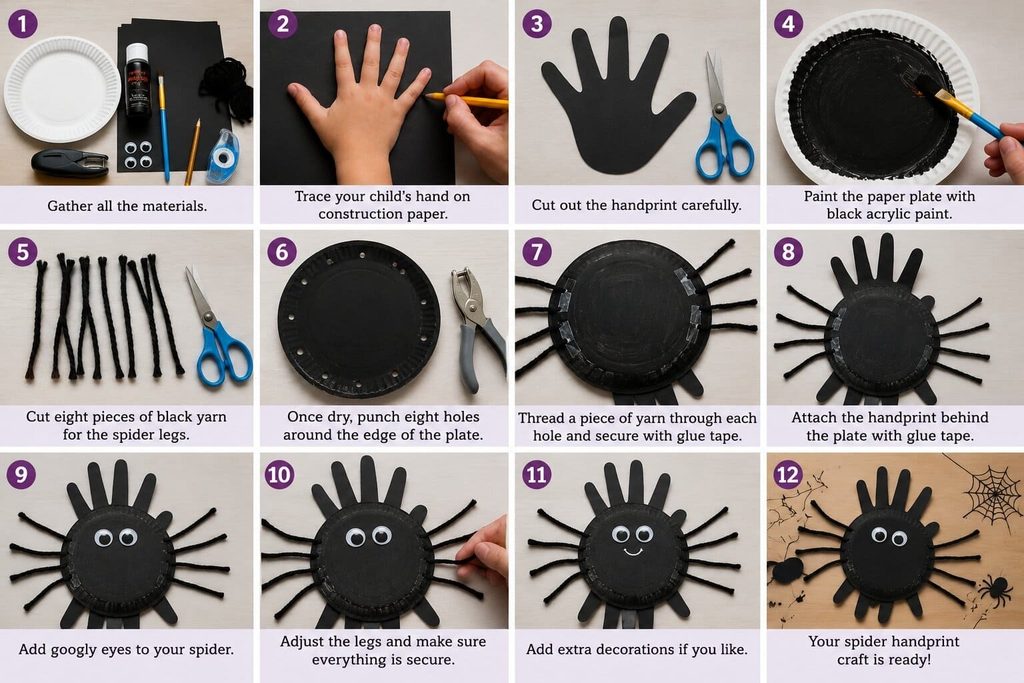 1
Gather all the materials.

2
Trace your child's hand on construction paper.

3
Cut out the handprint carefully.

4
Paint the paper plate with black acrylic paint.

5
Cut eight pieces of black yarn for the spider legs.

6
Once dry, punch eight holes around the edge of the plate.

7
Thread a piece of yarn through each hole and secure with glue tape.

8
Attach the handprint behind the plate with glue tape.

9
Add googly eyes to your spider.

10
Adjust the legs and make sure everything is secure.

11
Add extra decorations if you like.

12
Your spider handprint craft is ready!